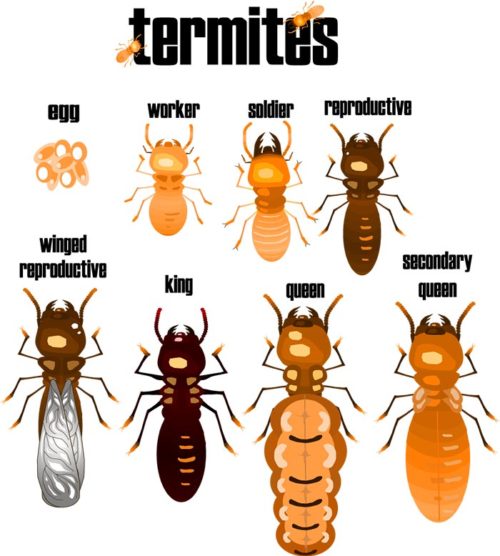 termites

egg

worker

soldier

reproductive

winged reproductive

king

queen

secondary queen